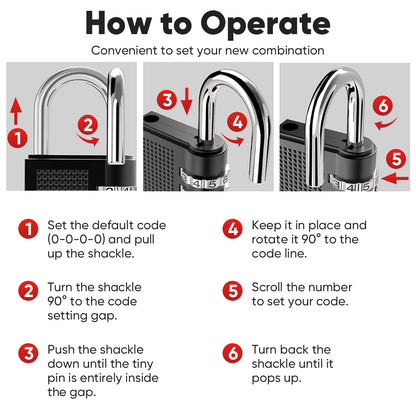 How to Operate

Convenient to set your new combination

1
2

3
4

6
5

1 Set the default code (0-0-0-0) and pull up the shackle.

2 Turn the shackle 90° to the code setting gap.

3 Push the shackle down until the tiny pin is entirely inside the gap.

4 Keep it in place and rotate it 90° to the code line.

5 Scroll the number to set your code.

6 Turn back the shackle until it pops up.