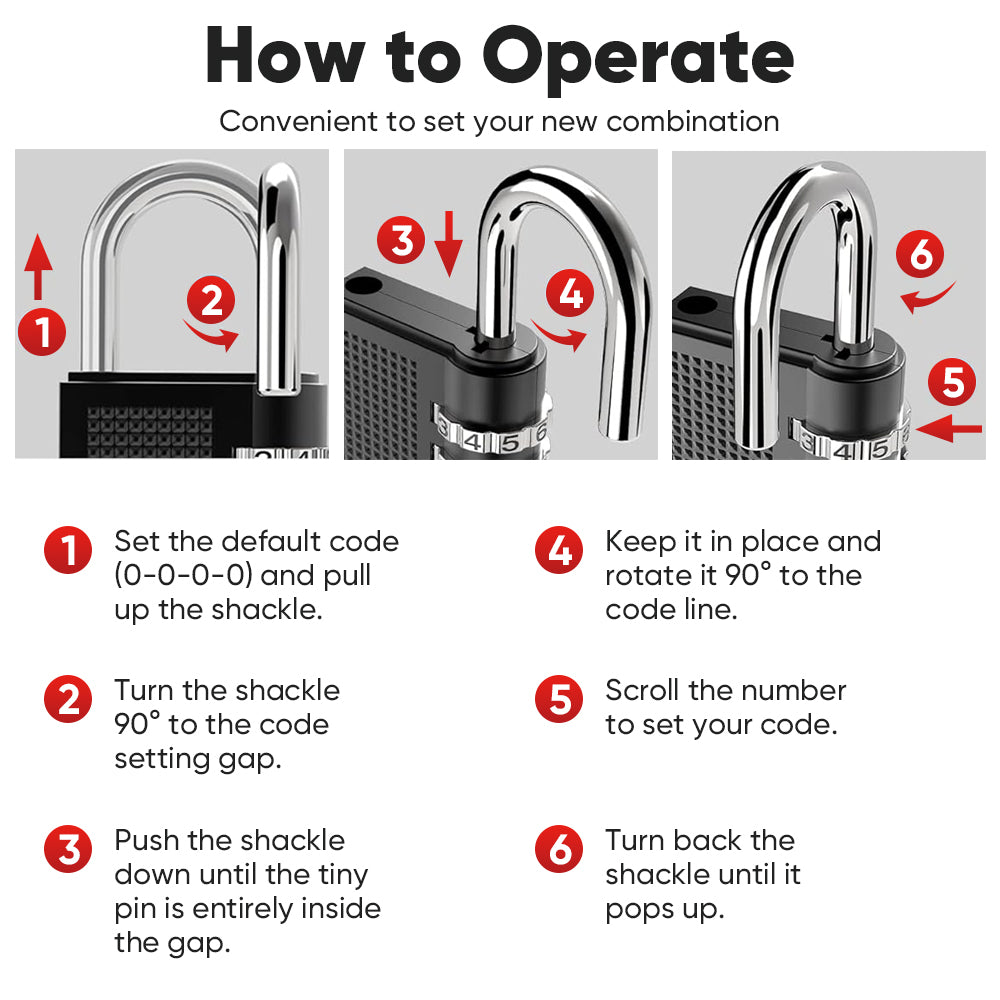 How to Operate

Convenient to set your new combination

1

2

3

4

3 4 5 6

6

5

3 4 5

1 Set the default code (0-0-0-0) and pull up the shackle.

2 Turn the shackle 90° to the code setting gap.

3 Push the shackle down until the tiny pin is entirely inside the gap.

4 Keep it in place and rotate it 90° to the code line.

5 Scroll the number to set your code.

6 Turn back the shackle until it pops up.