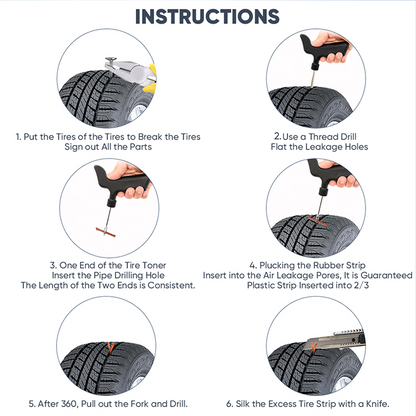 INSTRUCTIONS

1. Put the Tires of the Tires to Break the Tires
Sign out All the Parts

2.Use a Thread Drill
Flat the Leakage Holes

3. One End of the Tire Toner
Insert the Pipe Drilling Hole
The Length of the Two Ends is Consistent.

4. Plucking the Rubber Strip
Insert into the Air Leakage Pores, It is Guaranteed
Plastic Strip Inserted into 2/3

5. After 360, Pull out the Fork and Drill.

6. Silk the Excess Tire Strip with a Knife.