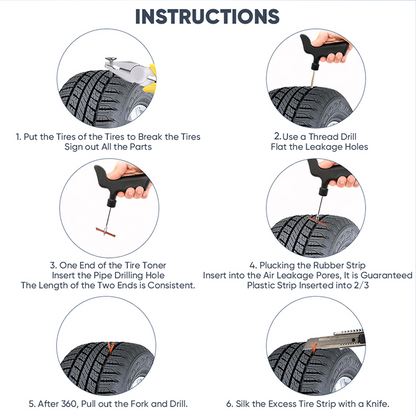 INSTRUCTIONS

1. Put the Tires of the Tires to Break the Tires
Sign out All the Parts

2.Use a Thread Drill
Flat the Leakage Holes

3. One End of the Tire Toner
Insert the Pipe Drilling Hole
The Length of the Two Ends is Consistent.

4. Plucking the Rubber Strip
Insert into the Air Leakage Pores, It is Guaranteed
Plastic Strip Inserted into 2/3

5. After 360, Pull out the Fork and Drill.

6. Silk the Excess Tire Strip with a Knife.